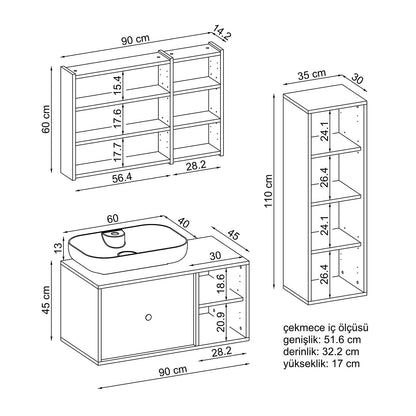 90 cm
14.2
60 cm
15.4
17.6
17.7
56.4
28.2
35 cm
30
110 cm
24.1
26.4
24.1
26.4
60
40
45
13
30
45 cm
18.6
20.9
28.2
90 cm
çekmece iç ölçüsü
genişlik: 51.6 cm
derinlik: 32.2 cm
yükseklik: 17 cm