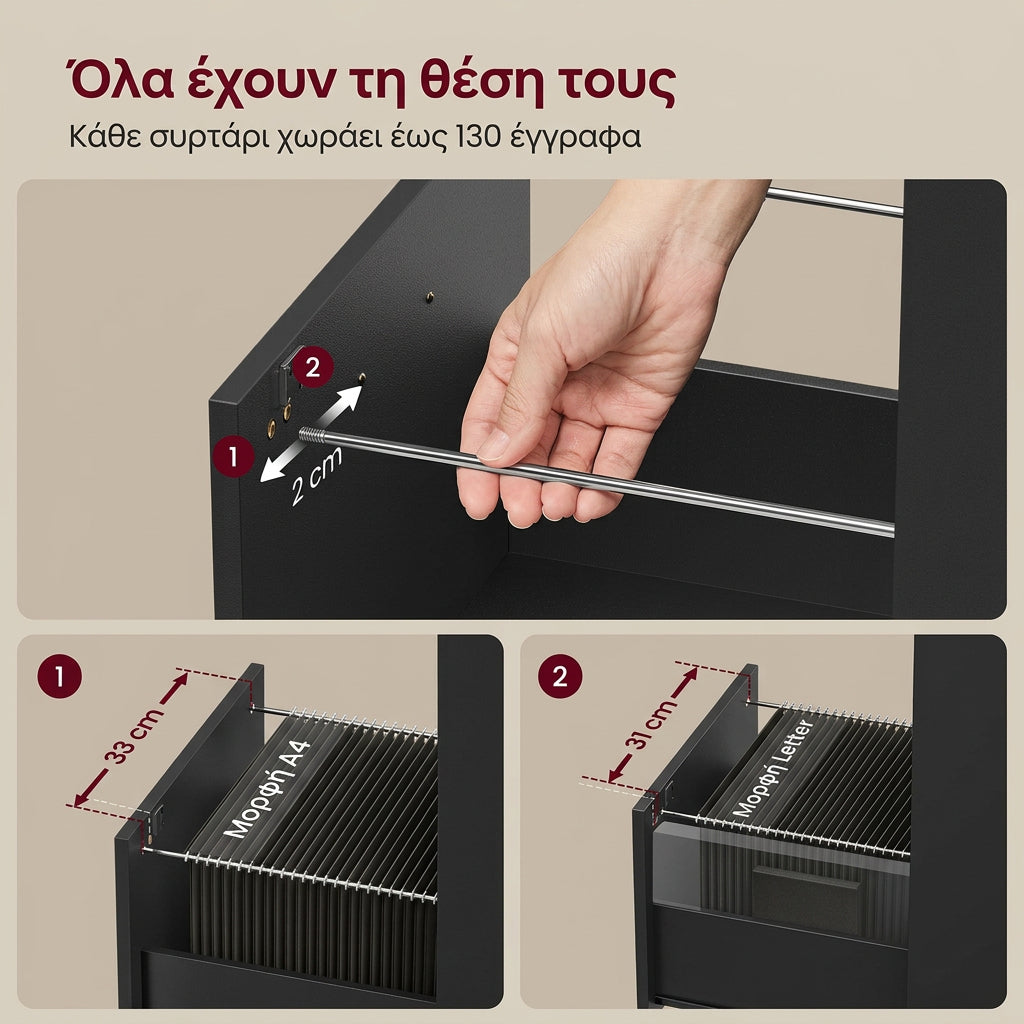 Όλα έχουν τη θέση τους

Κάθε συρτάρι χωράει έως 130 έγγραφα

2

1

2 cm

1

33 cm

Μορφή A4

2

31 cm

Μορφή Letter